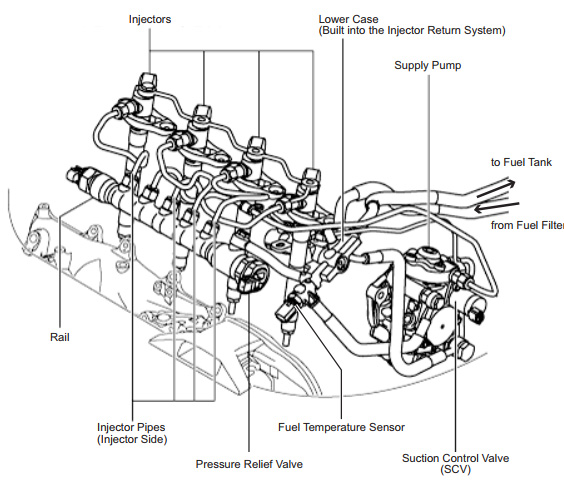 Injectors

Lower Case
(Built into the Injector Return System)

Supply Pump

to Fuel Tank

from Fuel Filter

Rail

Injector Pipes
(Injector Side)

Fuel Temperature Sensor

Pressure Relief Valve

Suction Control Valve
(SCV)